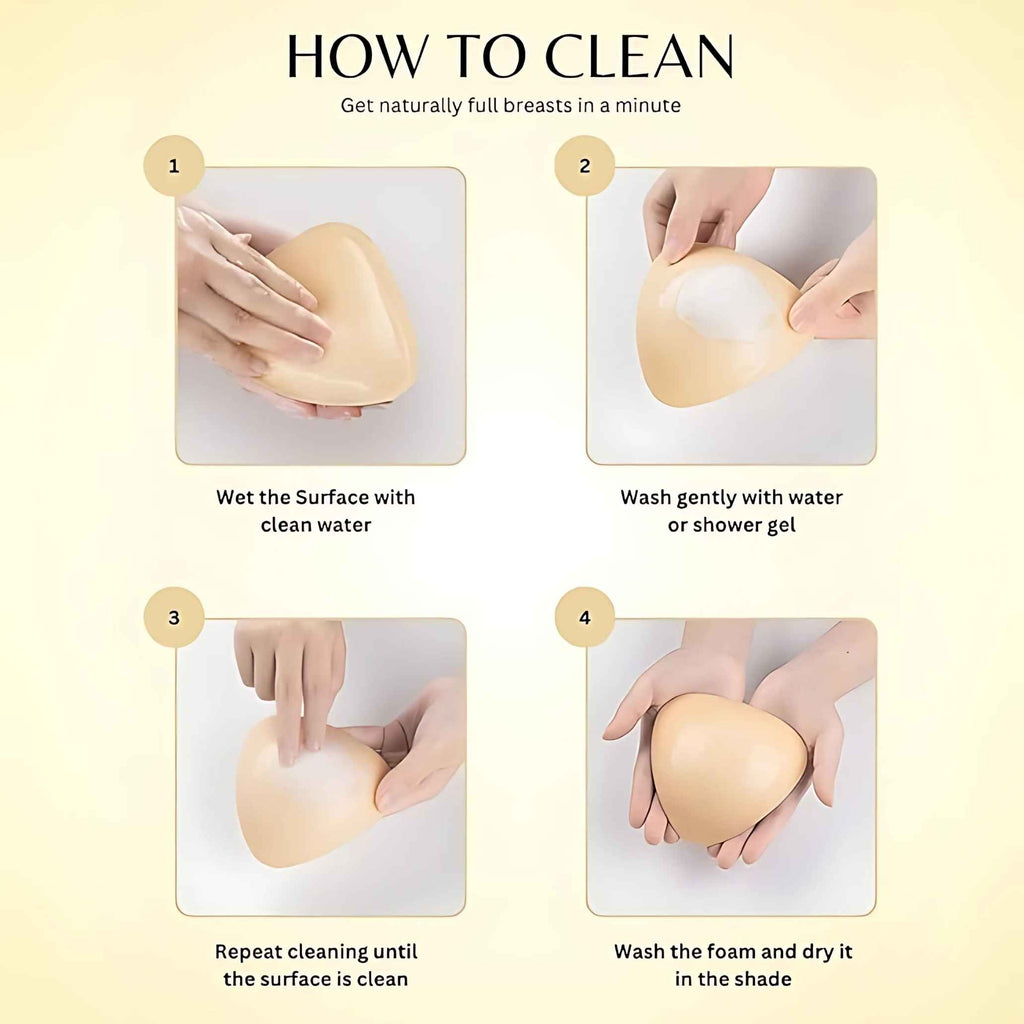 HOW TO CLEAN

Get naturally full breasts in a minute

1

Wet the Surface with clean water

2

Wash gently with water or shower gel

3

Repeat cleaning until the surface is clean

4

Wash the foam and dry it in the shade