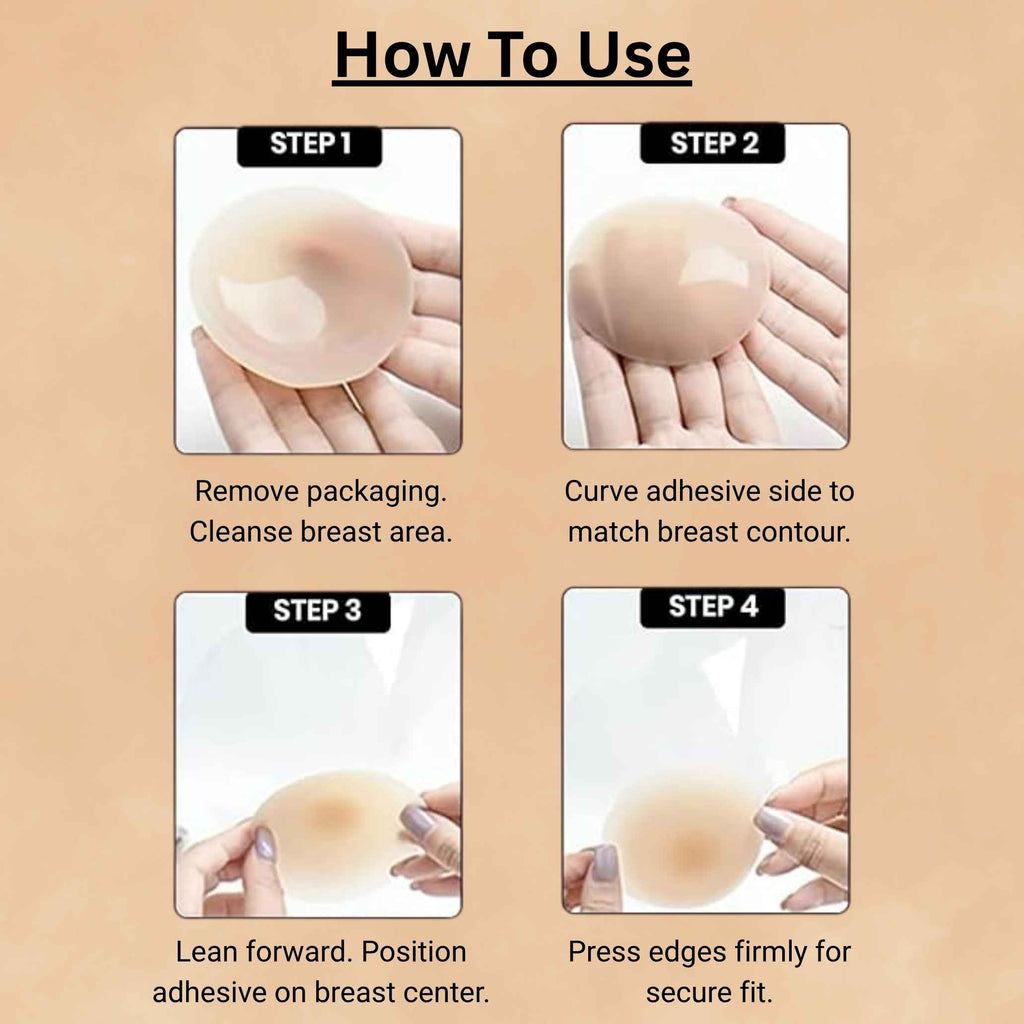 How To Use

STEP 1

Remove packaging. Cleanse breast area.

STEP 2

Curve adhesive side to match breast contour.

STEP 3

Lean forward. Position adhesive on breast center.

STEP 4

Press edges firmly for secure fit.